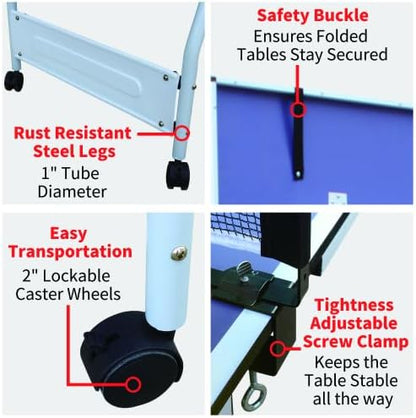 Rust Resistant Steel Legs
1" Tube Diameter

Safety Buckle
Ensures Folded Tables Stay Secured

Easy Transportation
2" Lockable Caster Wheels

Tightness Adjustable Screw Clamp
Keeps the Table Stable all the way