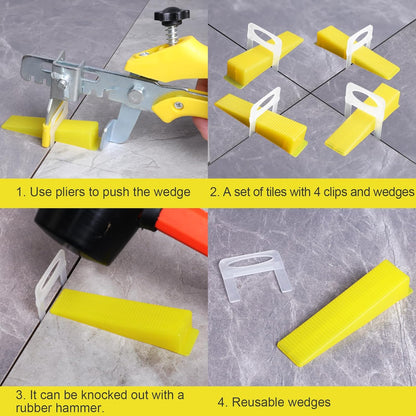 1. Use pliers to push the wedge

2. A set of tiles with 4 clips and wedges

3. It can be knocked out with a rubber hammer.

4. Reusable wedges