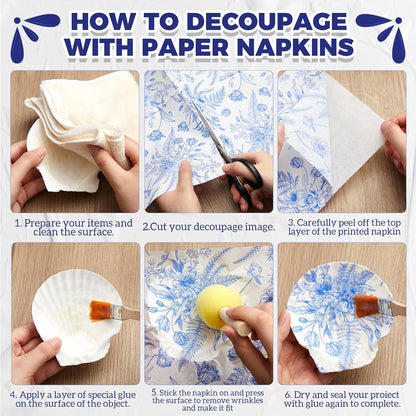 HOW TO DECOUPAGE WITH PAPER NAPKINS

1. Prepare your items and clean the surface.

2.Cut your decoupage image.

3. Carefully peel off the top layer of the printed napkin

4. Apply a layer of special glue on the surface of the object.

5. Stick the napkin on and press the surface to remove wrinkles and make it fit

6. Dry and seal your project with glue again to complete.