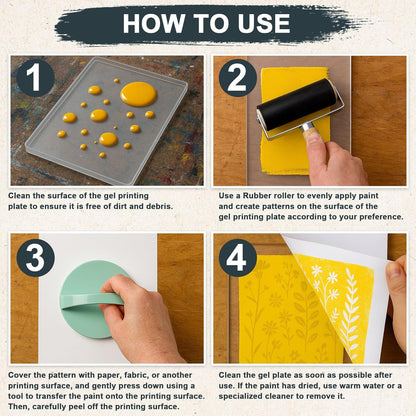 HOW TO USE

1

Clean the surface of the gel printing plate to ensure it is free of dirt and debris.

2

Use a Rubber roller to evenly apply paint and create patterns on the surface of the gel printing plate according to your preference.

3

Cover the pattern with paper, fabric, or another printing surface, and gently press down using a tool to transfer the paint onto the printing surface. Then, carefully peel off the printing surface.

4

Clean the gel plate as soon as possible after use. If the paint has dried, use warm water or a specialized cleaner to remove it.