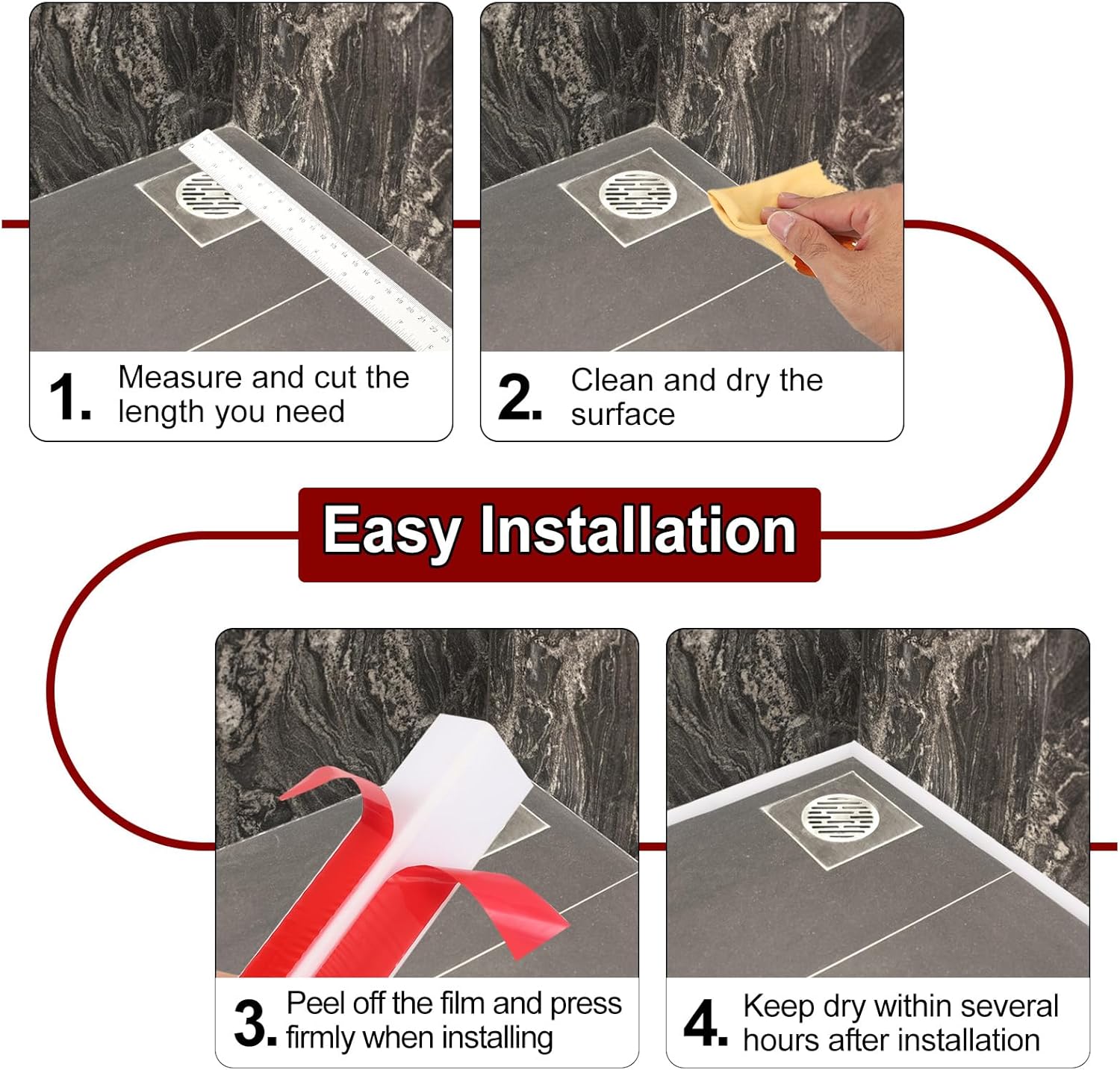 1. Measure and cut the length you need

2. Clean and dry the surface

Easy Installation

3. Peel off the film and press firmly when installing

4. Keep dry within several hours after installation