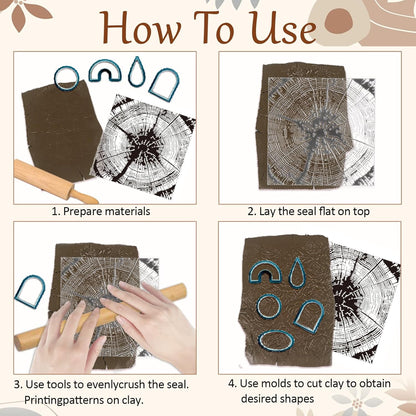 How To Use

1. Prepare materials

2. Lay the seal flat on top

3. Use tools to evenlycrush the seal. Printingpatterns on clay.

4. Use molds to cut clay to obtain desired shapes