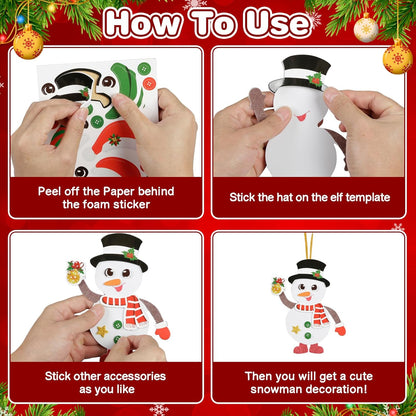 How To Use

Peel off the Paper behind the foam sticker

Stick the hat on the elf template

Stick other accessories as you like

Then you will get a cute snowman decoration!