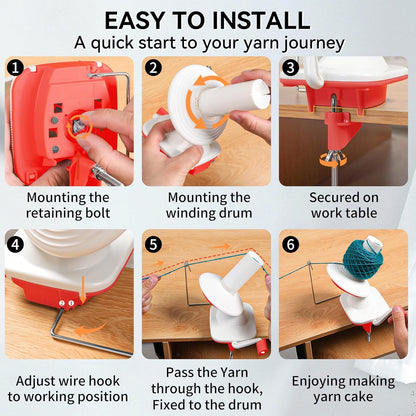 EASY TO INSTALL
A quick start to your yarn journey

1
Mounting the retaining bolt

2
Mounting the winding drum

3
Secured on work table

4
2 1
Adjust wire hook to working position

5
Pass the Yarn through the hook, Fixed to the drum

6
Enjoying making yarn cake