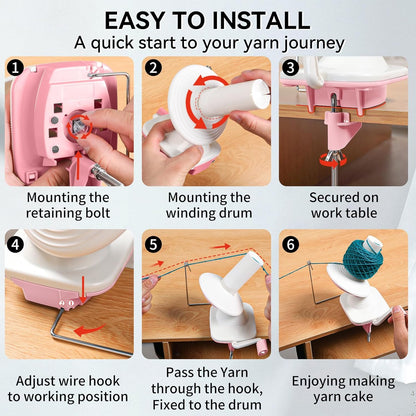 EASY TO INSTALL
A quick start to your yarn journey

1
Mounting the retaining bolt

2
Mounting the winding drum

3
Secured on work table

4
Adjust wire hook to working position

5
Pass the Yarn through the hook, Fixed to the drum

6
Enjoying making yarn cake