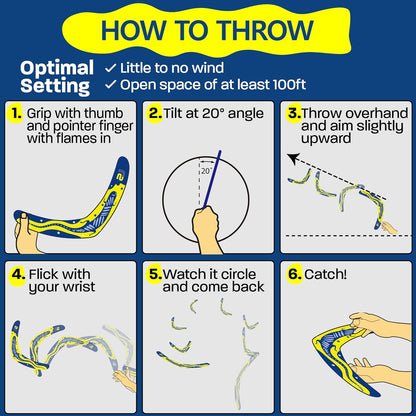 HOW TO THROW

Optimal Setting
✓ Little to no wind
✓ Open space of at least 100ft

1. Grip with thumb and pointer finger with flames in

2. Tilt at 20° angle

20°

3. Throw overhand and aim slightly upward

4. Flick with your wrist

5. Watch it circle and come back

6. Catch!