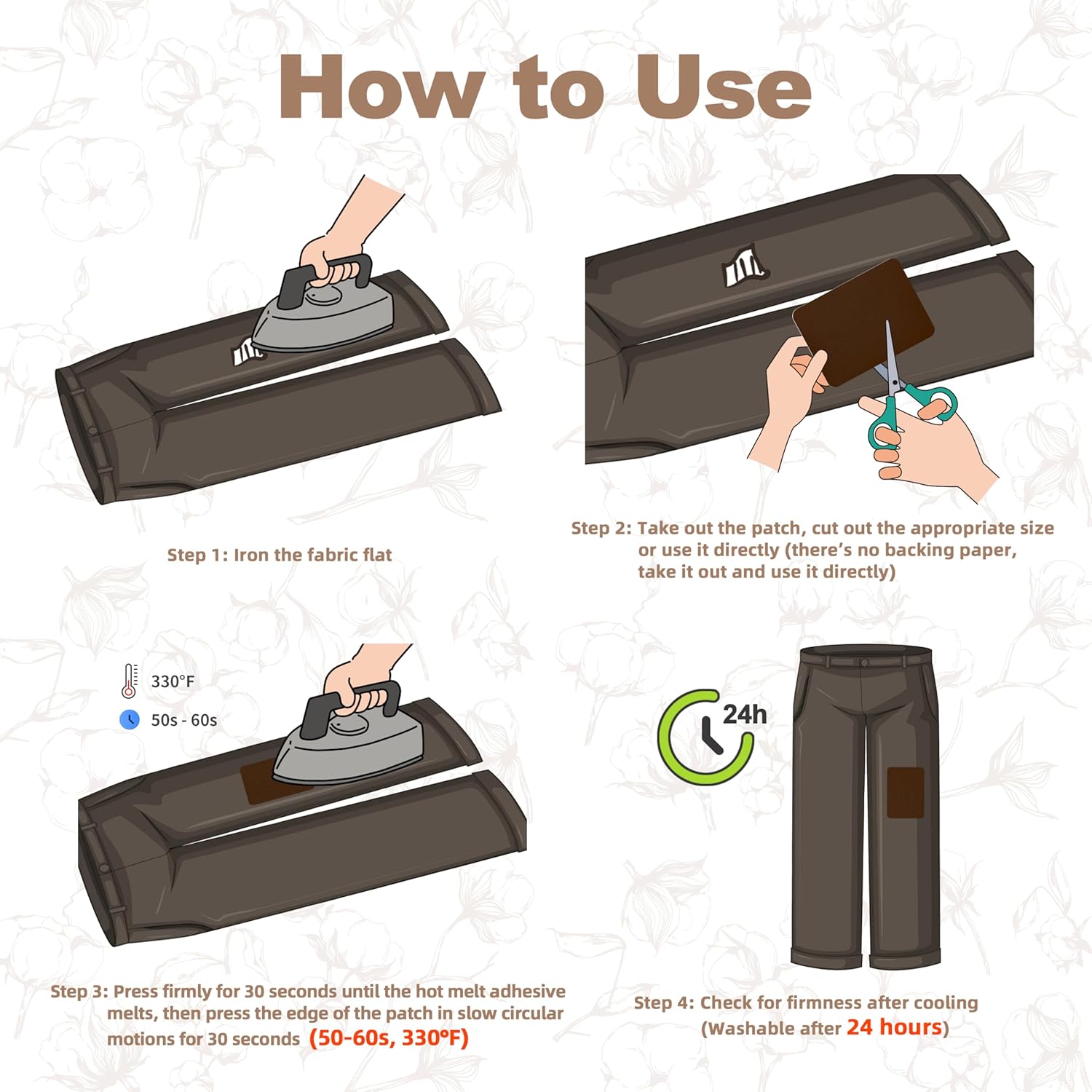 How to Use

Step 1: Iron the fabric flat

Step 2: Take out the patch, cut out the appropriate size or use it directly (there's no backing paper, take it out and use it directly)

330°F
50s - 60s

Step 3: Press firmly for 30 seconds until the hot melt adhesive melts, then press the edge of the patch in slow circular motions for 30 seconds (50-60s, 330°F)

24h

Step 4: Check for firmness after cooling (Washable after 24 hours)