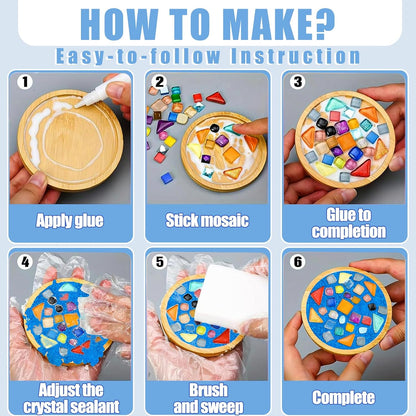 HOW TO MAKE?

Easy-to-follow Instruction

1

Apply glue

2

Stick mosaic

3

Glue to completion

4

Adjust the crystal sealant

5

Brush and sweep

6

Complete