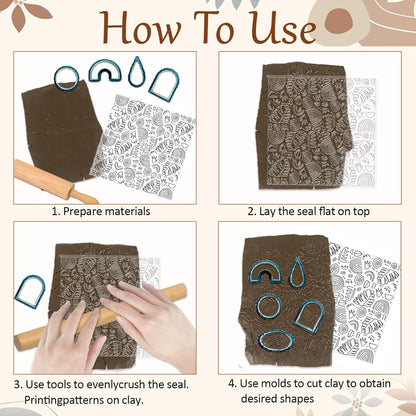 How To Use

1. Prepare materials

2. Lay the seal flat on top

3. Use tools to evenlycrush the seal. Printingpatterns on clay.

4. Use molds to cut clay to obtain desired shapes