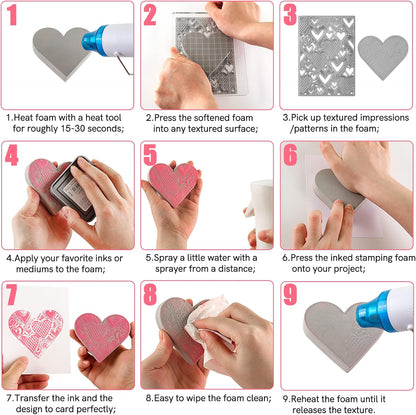 1

1.Heat foam with a heat tool for roughly 15-30 seconds;

2

2.Press the softened foam into any textured surface;

3

3.Pick up textured impressions /patterns in the foam;

4

4.Apply your favorite inks or mediums to the foam;

5

5.Spray a little water with a sprayer from a distance;

6

6.Press the inked stamping foam onto your project;

7

7.Transfer the ink and the design to card perfectly;

8

8.Easy to wipe the foam clean;

9

9.Reheat the foam until it releases the texture.