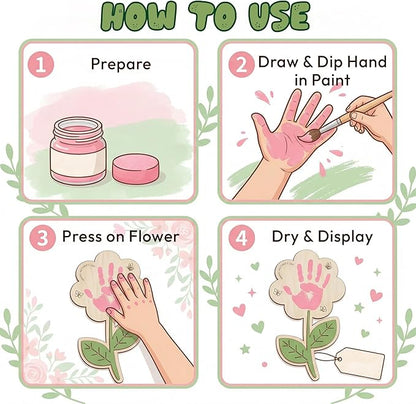 HOW TO USE

1 Prepare

2 Draw & Dip Hand in Paint

3 Press on Flower

4 Dry & Display