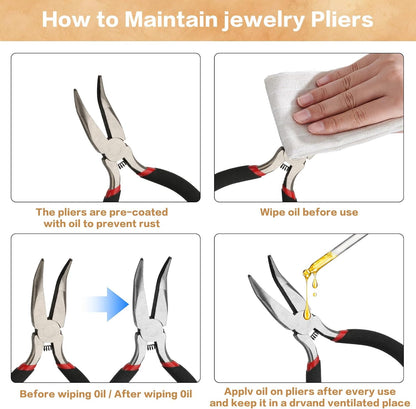 How to Maintain jewelry Pliers

The pliers are pre-coated with oil to prevent rust

Wipe oil before use

Before wiping 0il / After wiping 0il

Applv oil on pliers after every use and keep it in a drvand ventilated place