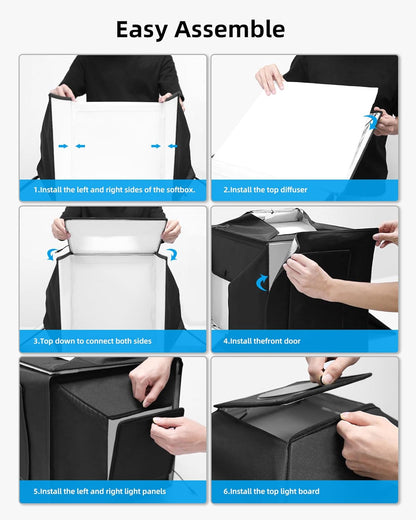 Easy Assemble

1.Install the left and right sides of the softbox.

2.Install the top diffuser

3.Top down to connect both sides

4.Install thefront door

5.Install the left and right light panels

6.Install the top light board