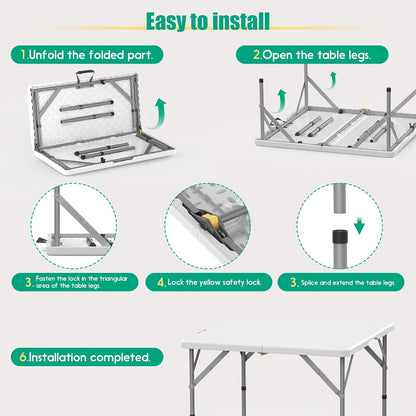 Easy to install

1.Unfold the folded part.

2.Open the table legs.

3. Fasten the lock in the triangular area of the table legs.

4. Lock the yellow safety lock.

3. Splice and extend the table legs.

6.Installation completed.