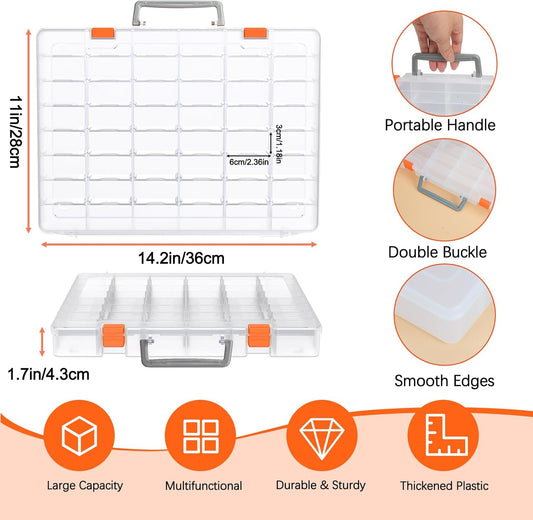 11in/28cm

3cm/1.18in

6cm/2.36in

14.2in/36cm

1.7in/4.3cm

Portable Handle

Double Buckle

Smooth Edges

Large Capacity

Multifunctional

Durable & Sturdy

Thickened Plastic