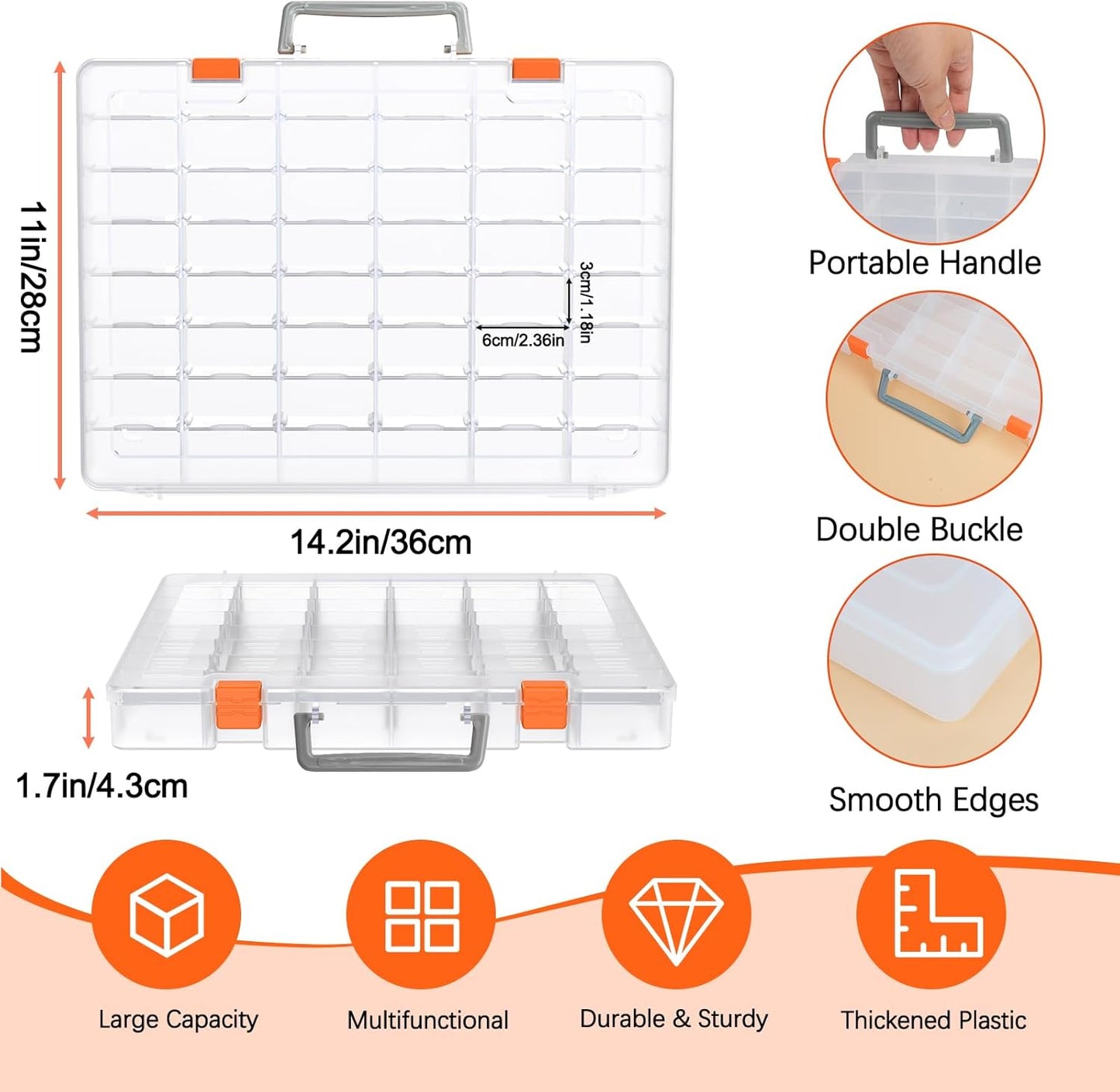 11in/28cm

3cm/1.18in

6cm/2.36in

14.2in/36cm

1.7in/4.3cm

Portable Handle

Double Buckle

Smooth Edges

Large Capacity

Multifunctional

Durable & Sturdy

Thickened Plastic