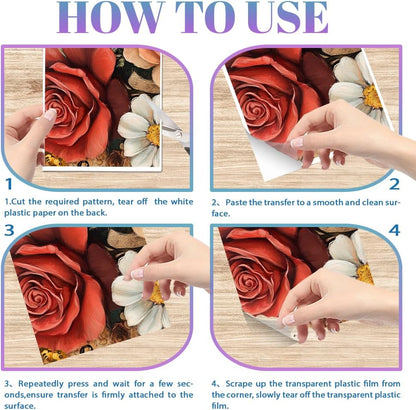 HOW TO USE

1

1.Cut the required pattern, tear off the white plastic paper on the back.

2

2、Paste the transfer to a smooth and clean surface.

3

3、Repeatedly press and wait for a few seconds,ensure transfer is firmly attached to the surface.

4

4、Scrape up the transparent plastic film from the corner, slowly tear off the transparent plastic film.