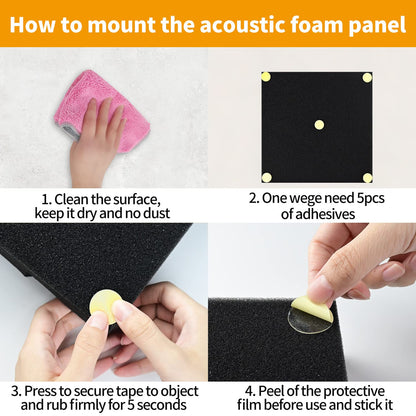 How to mount the acoustic foam panel

1. Clean the surface, keep it dry and no dust

2. One wege need 5pcs of adhesives

3. Press to secure tape to object and rub firmly for 5 seconds

4. Peel of the protective film before use and stick it