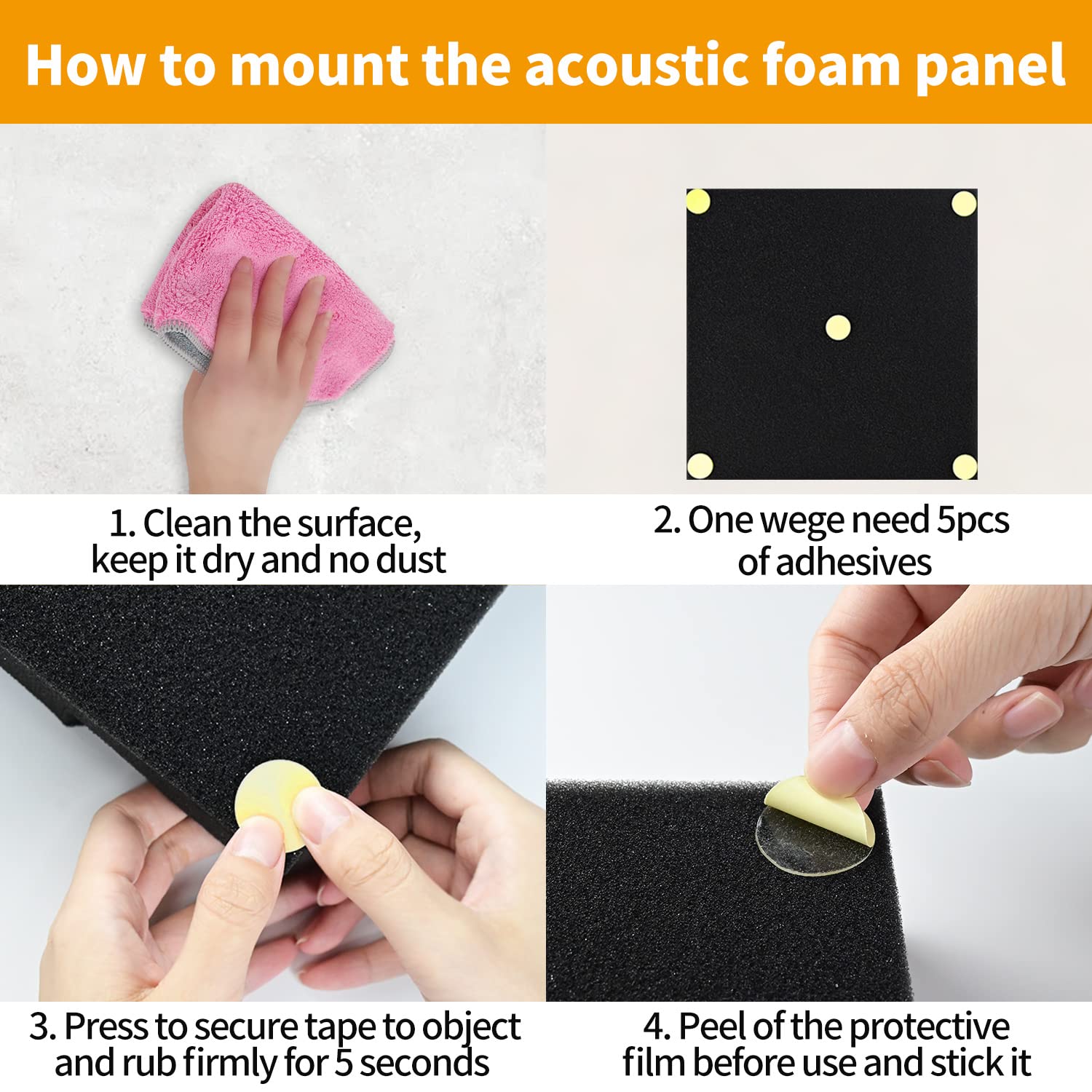 How to mount the acoustic foam panel

1. Clean the surface, keep it dry and no dust

2. One wege need 5pcs of adhesives

3. Press to secure tape to object and rub firmly for 5 seconds

4. Peel of the protective film before use and stick it