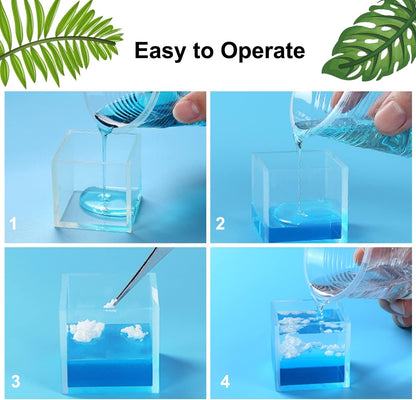 Easy to Operate

1

2

3

4