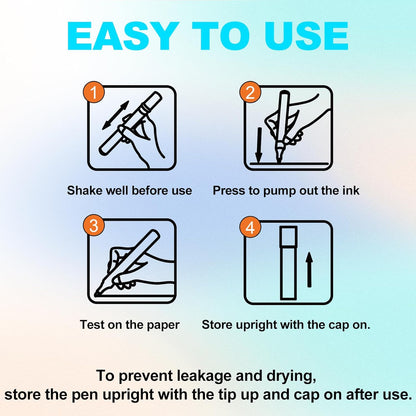 EASY TO USE

1

Shake well before use

2

Press to pump out the ink

3

Test on the paper

4

Store upright with the cap on.

To prevent leakage and drying, store the pen upright with the tip up and cap on after use.