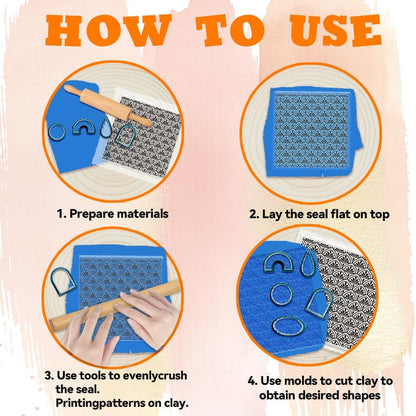 HOW TO USE

1. Prepare materials

2. Lay the seal flat on top

3. Use tools to evenlycrush the seal. Printingpatterns on clay.

4. Use molds to cut clay to obtain desired shapes