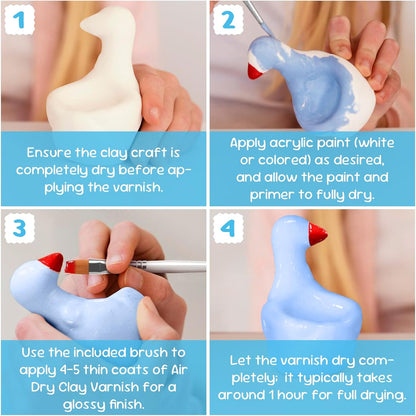 1

Ensure the clay craft is completely dry before applying the varnish.

2

Apply acrylic paint (white or colored) as desired, and allow the paint and primer to fully dry.

3

Use the included brush to apply 4-5 thin coats of Air Dry Clay Varnish for a glossy finish.

4

Let the varnish dry completely; it typically takes around 1 hour for full drying.