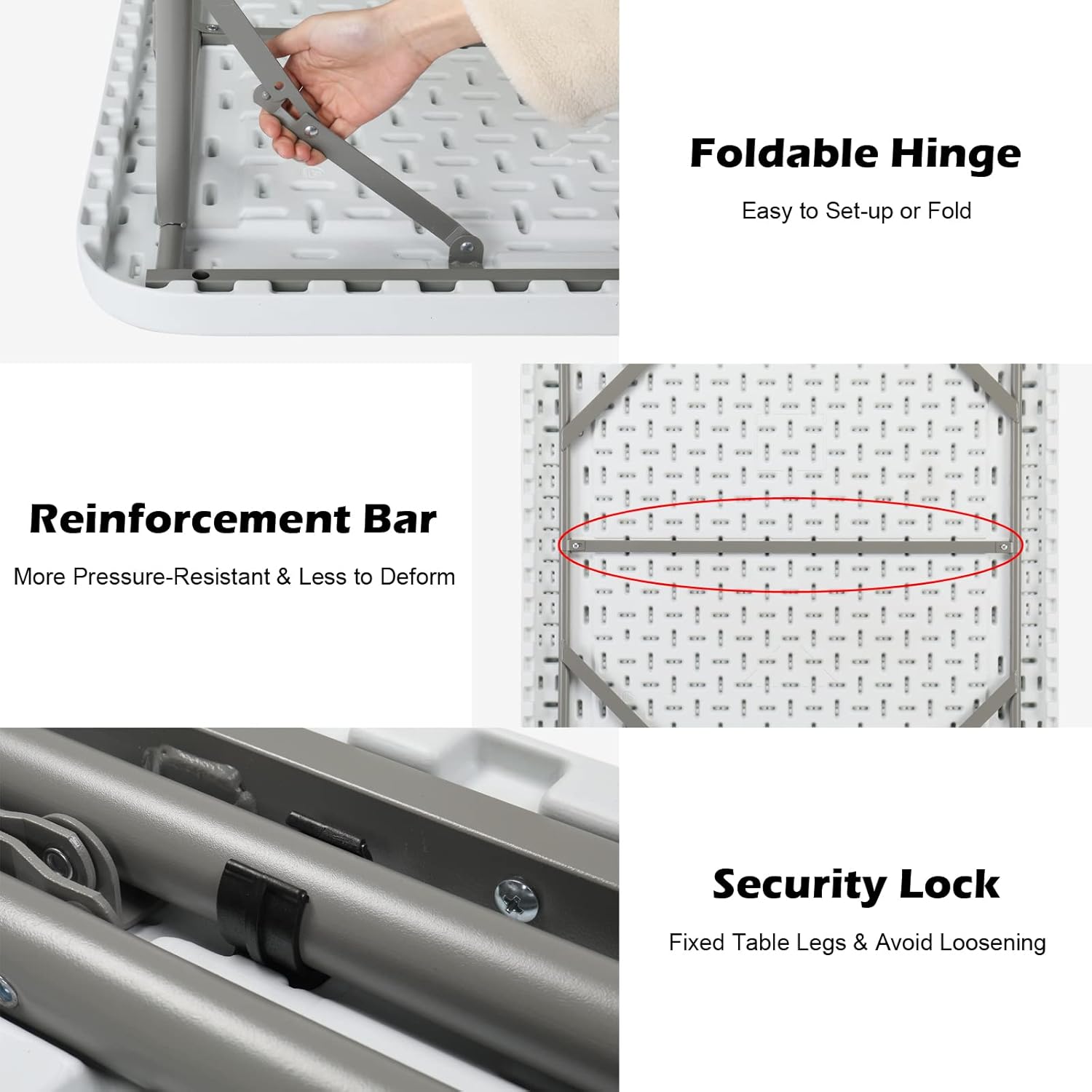 Foldable Hinge

Easy to Set-up or Fold

Reinforcement Bar

More Pressure-Resistant & Less to Deform

Security Lock

Fixed Table Legs & Avoid Loosening