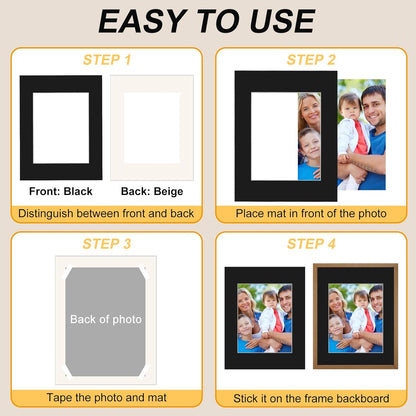 EASY TO USE

STEP 1

Front: Black

Back: Beige

Distinguish between front and back

STEP 2

Place mat in front of the photo

STEP 3

Back of photo

Tape the photo and mat

STEP 4

Stick it on the frame backboard