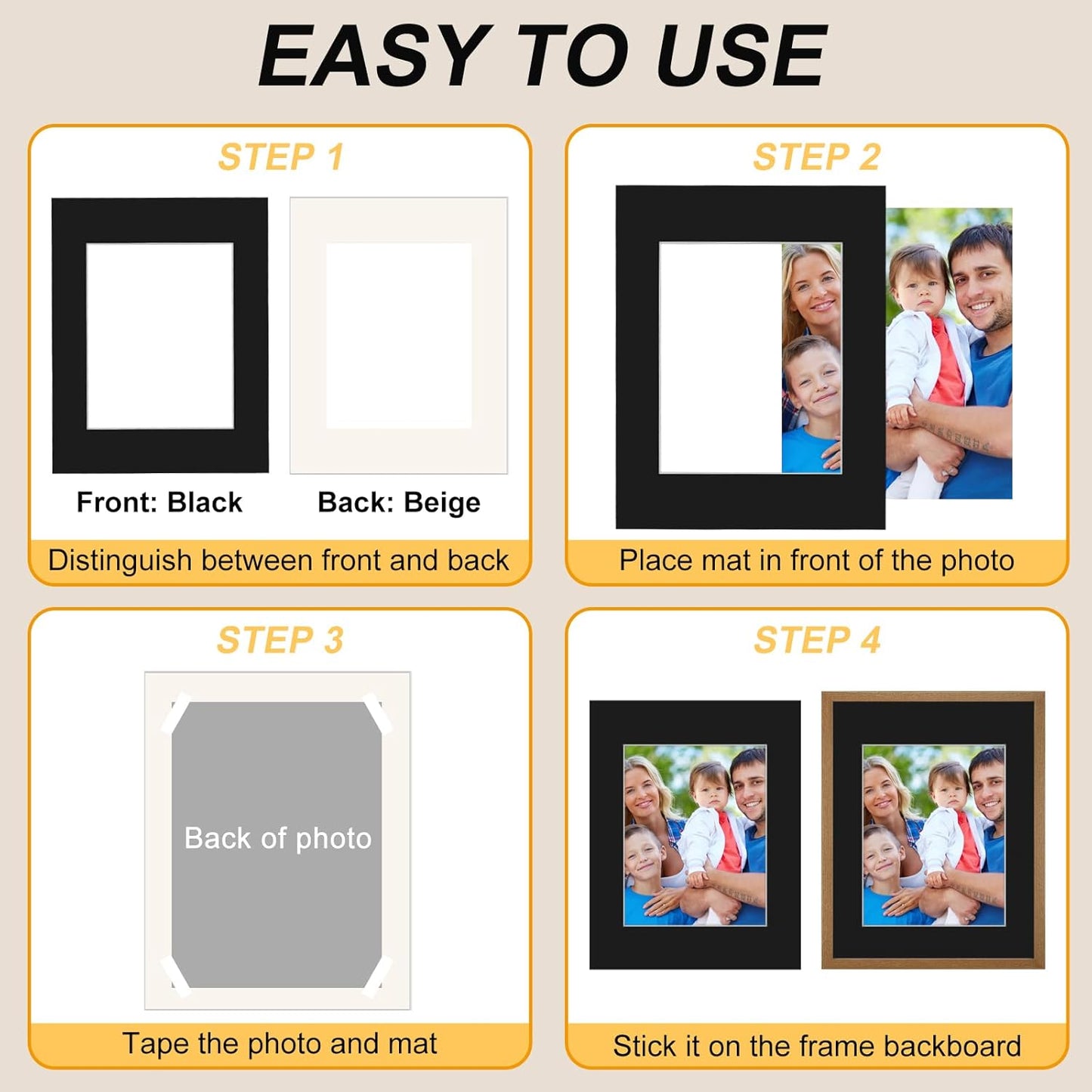 EASY TO USE

STEP 1

Front: Black

Back: Beige

Distinguish between front and back

STEP 2

Place mat in front of the photo

STEP 3

Back of photo

Tape the photo and mat

STEP 4

Stick it on the frame backboard