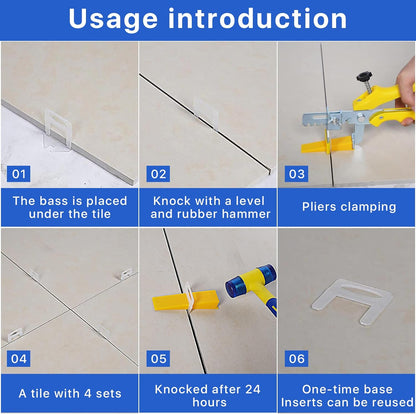 Usage introduction

01

The bass is placed under the tile

02

Knock with a level and rubber hammer

03

Pliers clamping

04

A tile with 4 sets

05

Knocked after 24 hours

06

One-time base Inserts can be reused