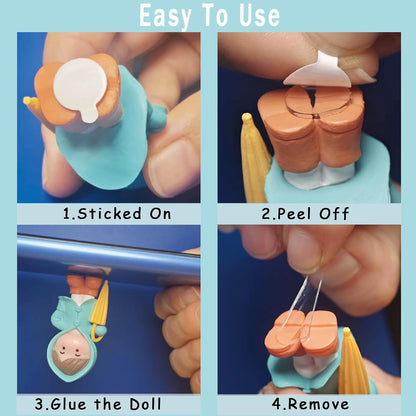 Easy To Use

1.Sticked On

2.Peel Off

3.Glue the Doll

4.Remove