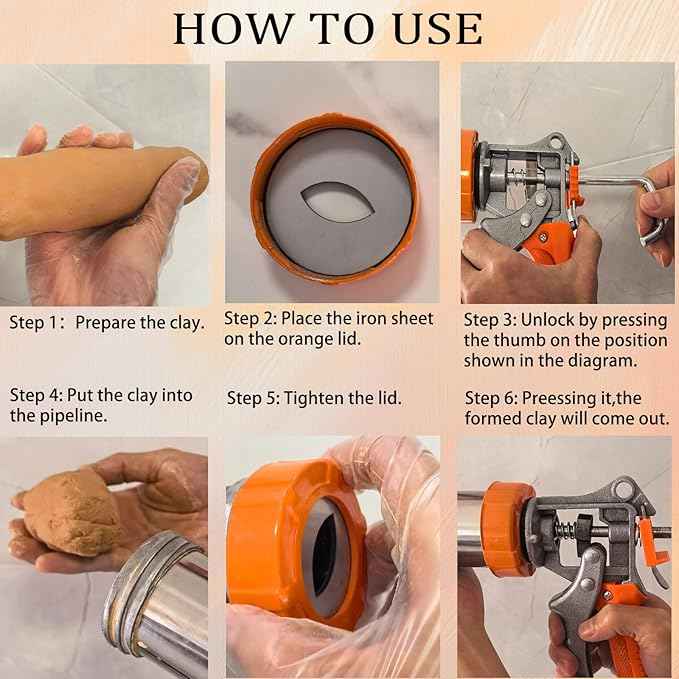 HOW TO USE

Step 1: Prepare the clay.

Step 2: Place the iron sheet on the orange lid.

Step 3: Unlock by pressing the thumb on the position shown in the diagram.

Step 4: Put the clay into the pipeline.

Step 5: Tighten the lid.

Step 6: Preessing it,the formed clay will come out.