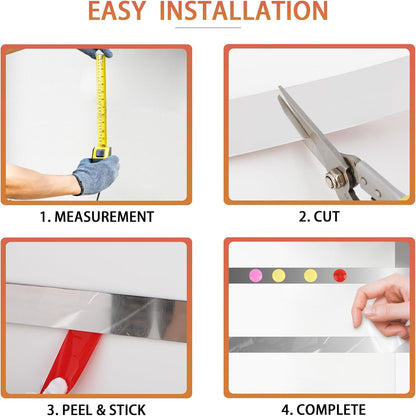 EASY INSTALLATION

1. MEASUREMENT

2. CUT

3. PEEL & STICK

4. COMPLETE