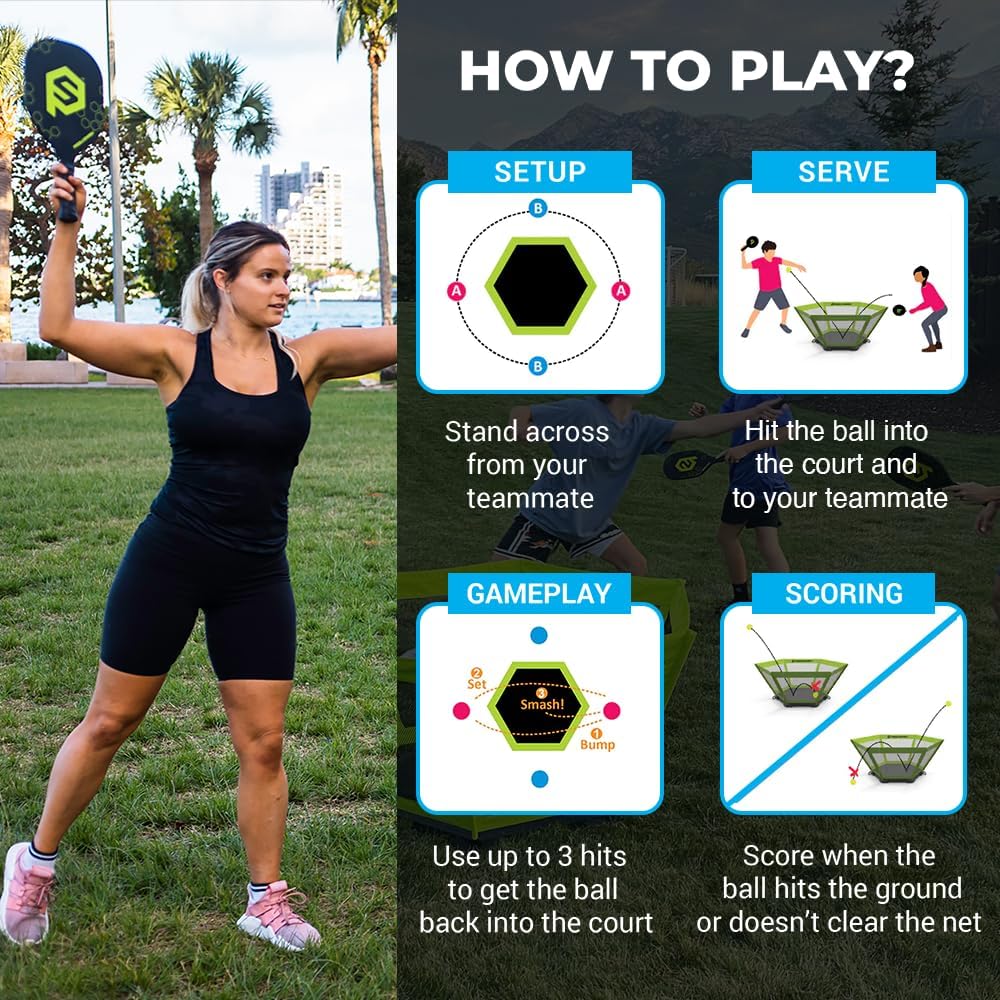 HOW TO PLAY?

SETUP

B
A
A
B

Stand across from your teammate

SERVE

Hit the ball into the court and to your teammate

GAMEPLAY

2 Set
3 Smash!
1 Bump

Use up to 3 hits to get the ball back into the court

SCORING

Score when the ball hits the ground or doesn't clear the net