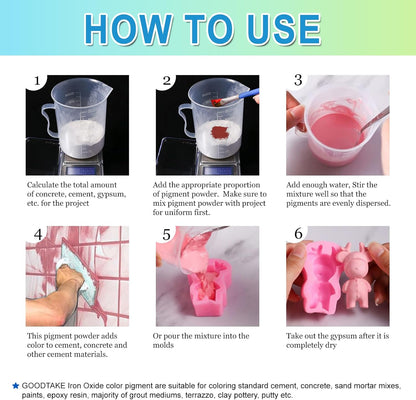 HOW TO USE

1

Calculate the total amount of concrete, cement, gypsum, etc. for the project

2

Add the appropriate proportion of pigment powder. Make sure to mix pigment powder with project for uniform first.

3

Add enough water, Stir the mixture well so that the pigments are evenly dispersed.

4

This pigment powder adds color to cement, concrete and other cement materials.

5

Or pour the mixture into the molds

6

Take out the gypsum after it is completely dry

★ GOODTAKE Iron Oxide color pigment are suitable for coloring standard cement, concrete, sand mortar mixes, paints, epoxy resin, majority of grout mediums, terrazzo, clay pottery, putty etc.