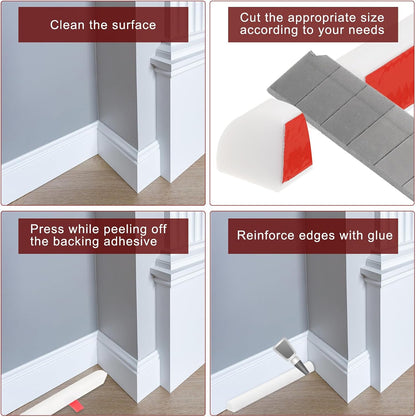 Clean the surface

Cut the appropriate size according to your needs

Press while peeling off the backing adhesive

Reinforce edges with glue