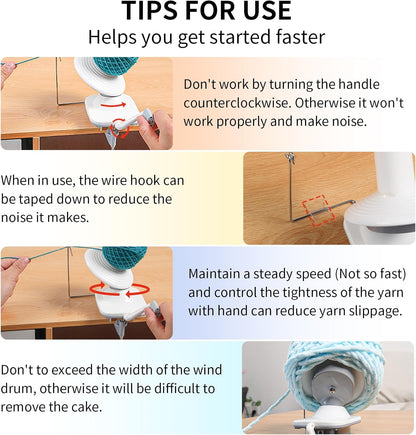 TIPS FOR USE
Helps you get started faster

Don't work by turning the handle counterclockwise. Otherwise it won't work properly and make noise.

When in use, the wire hook can be taped down to reduce the noise it makes.

Maintain a steady speed (Not so fast) and control the tightness of the yarn with hand can reduce yarn slippage.

Don't to exceed the width of the wind drum, otherwise it will be difficult to remove the cake.