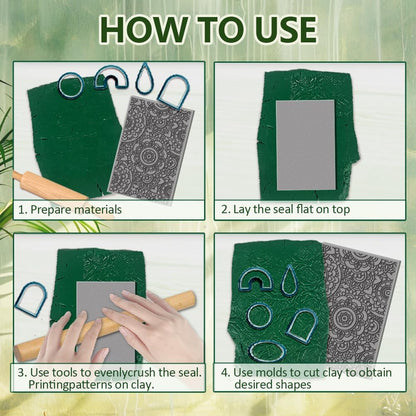 HOW TO USE

1. Prepare materials

2. Lay the seal flat on top

3. Use tools to evenlycrush the seal. Printingpatterns on clay.

4. Use molds to cut clay to obtain desired shapes