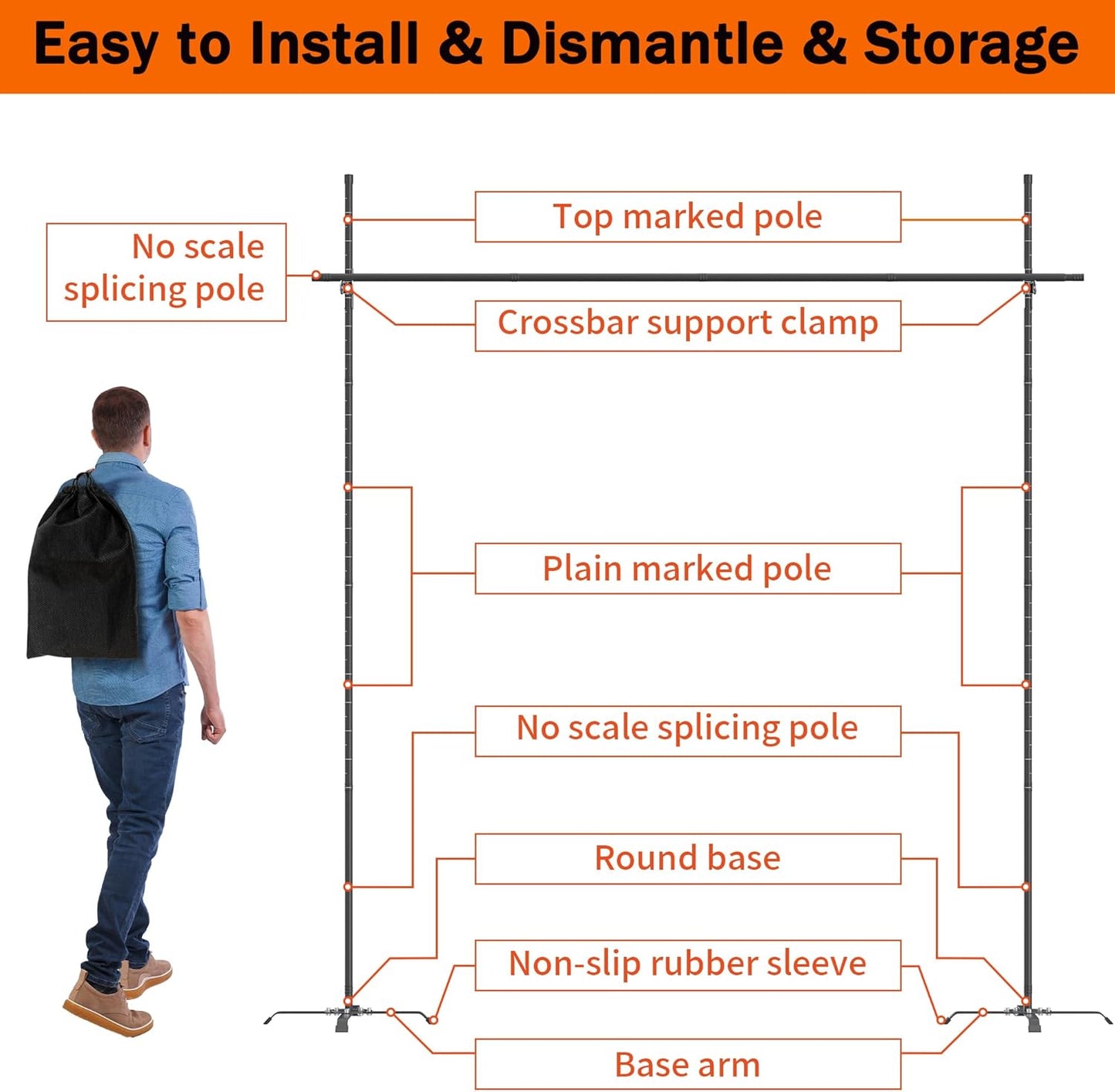 Easy to Install & Dismantle & Storage

No scale splicing pole

Top marked pole

Crossbar support clamp

Plain marked pole

No scale splicing pole

Round base

Non-slip rubber sleeve

Base arm