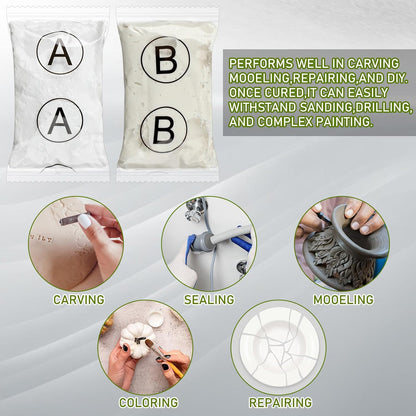 A
A
B
B

PERFORMS WELL IN CARVING MOOELING,REPAIRING,AND DIY. ONCE CURED,IT CAN EASILY WITHSTAND SANDING,DRILLING, AND COMPLEX PAINTING.

CARVING
SEALING
MOOELING
COLORING
REPAIRING