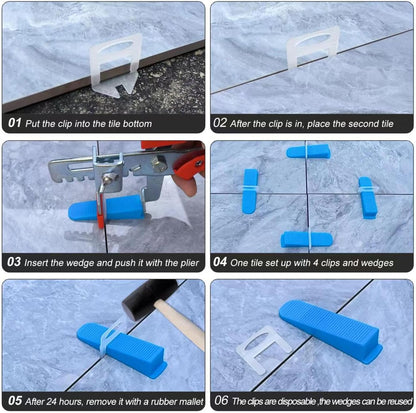 01 Put the clip into the tile bottom

02 After the clip is in, place the second tile

03 Insert the wedge and push it with the plier

04 One tile set up with 4 clips and wedges

05 After 24 hours, remove it with a rubber mallet

06 The clips are disposable ,the wedges can be reused