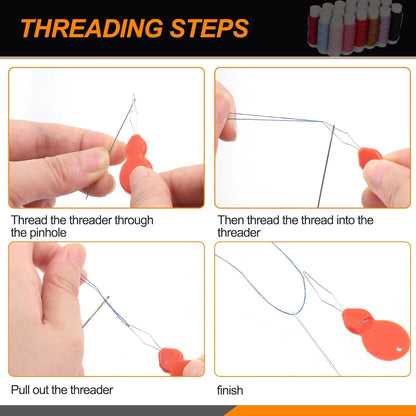 THREADING STEPS

Thread the threader through the pinhole

Then thread the thread into the threader

Pull out the threader

finish