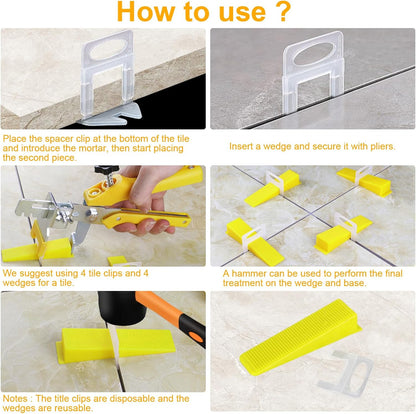 How to use ?

Place the spacer clip at the bottom of the tile and introduce the mortar, then start placing the second piece.

Insert a wedge and secure it with pliers.

We suggest using 4 tile clips and 4 wedges for a tile.

A hammer can be used to perform the final treatment on the wedge and base.

Notes : The title clips are disposable and the wedges are reusable.