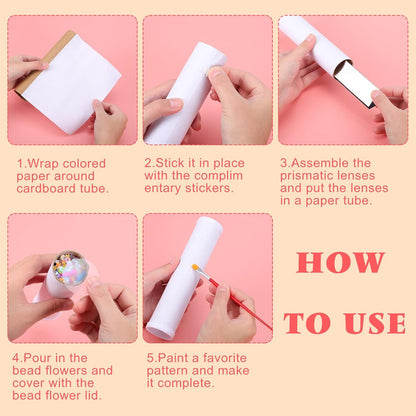 1.Wrap colored paper around cardboard tube.

2.Stick it in place with the complim entary stickers.

3.Assemble the prismatic lenses and put the lenses in a paper tube.

4.Pour in the bead flowers and cover with the bead flower lid.

5.Paint a favorite pattern and make it complete.

HOW TO USE