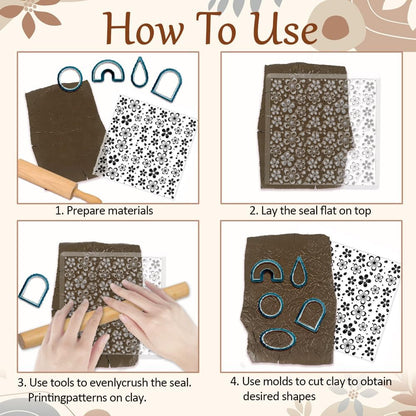 How To Use

1. Prepare materials

2. Lay the seal flat on top

3. Use tools to evenlycrush the seal. Printingpatterns on clay.

4. Use molds to cut clay to obtain desired shapes