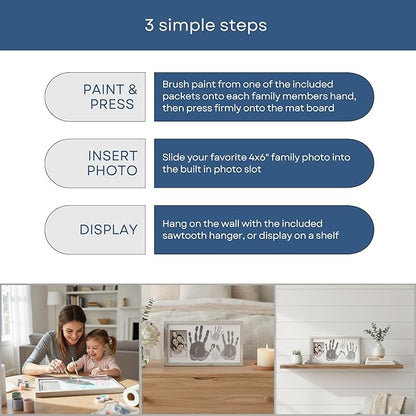 3 simple steps

PAINT & PRESS

Brush paint from one of the included packets onto each family members hand, then press firmly onto the mat board

INSERT PHOTO

Slide your favorite 4x6" family photo into the built in photo slot

DISPLAY

Hang on the wall with the included sawtooth hanger, or display on a shelf