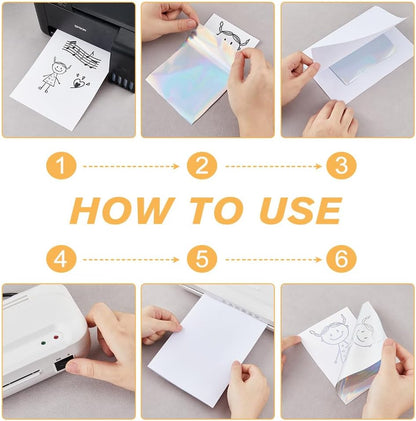 1
2
3
HOW TO USE
4
5
6