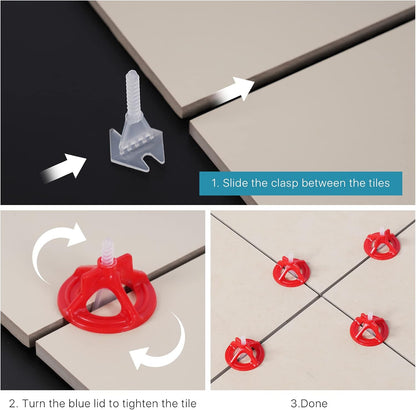 1. Slide the clasp between the tiles

2. Turn the blue lid to tighten the tile

3.Done