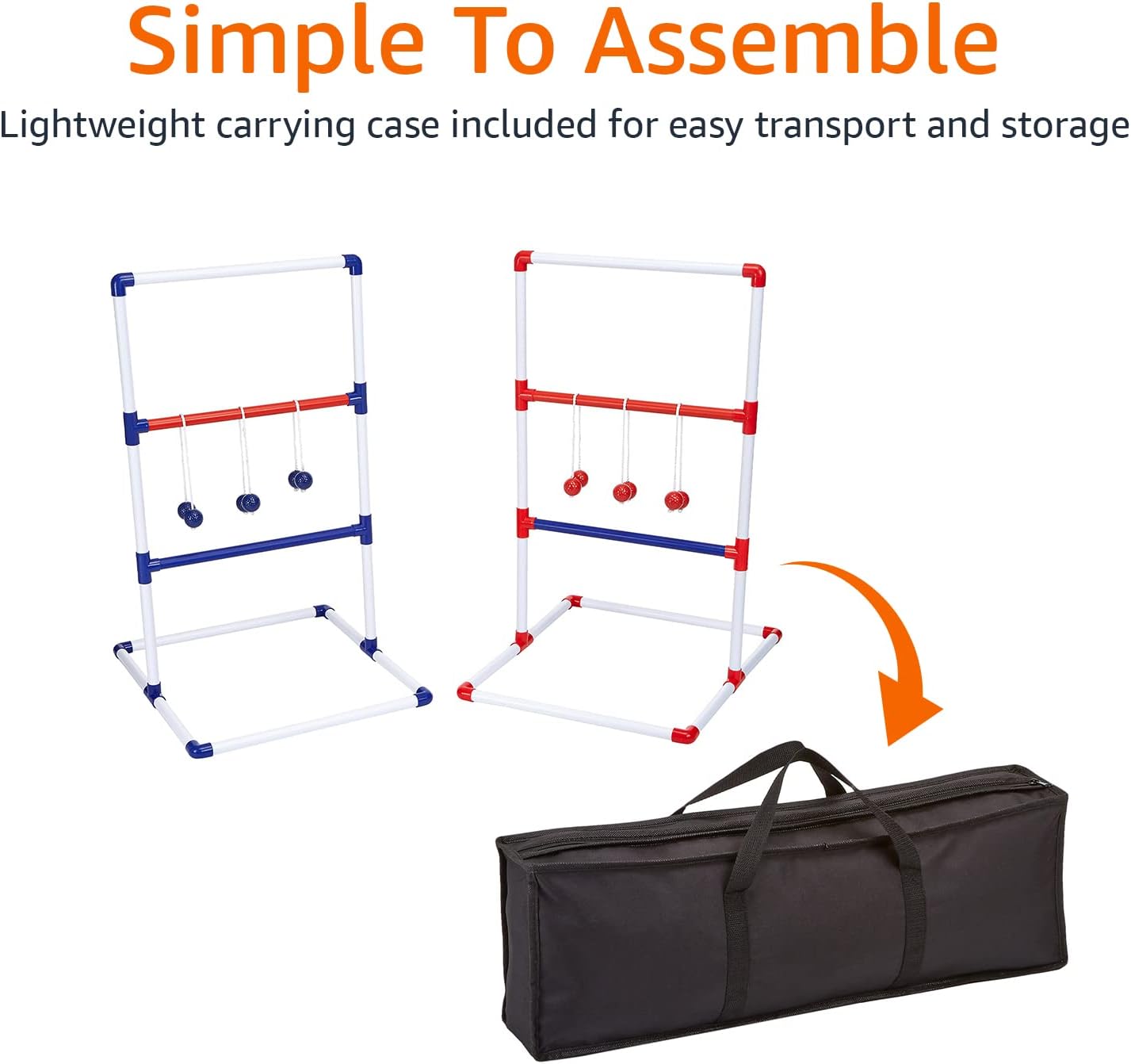 Simple To Assemble

Lightweight carrying case included for easy transport and storage